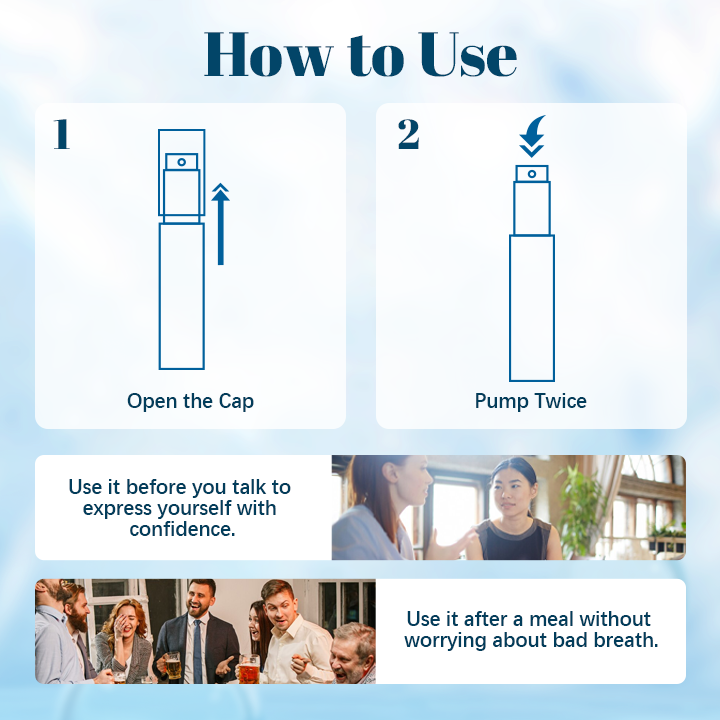 How to Use

1

Open the Cap

2

Pump Twice

Use it before you talk to express yourself with confidence.

Use it after a meal without worrying about bad breath.